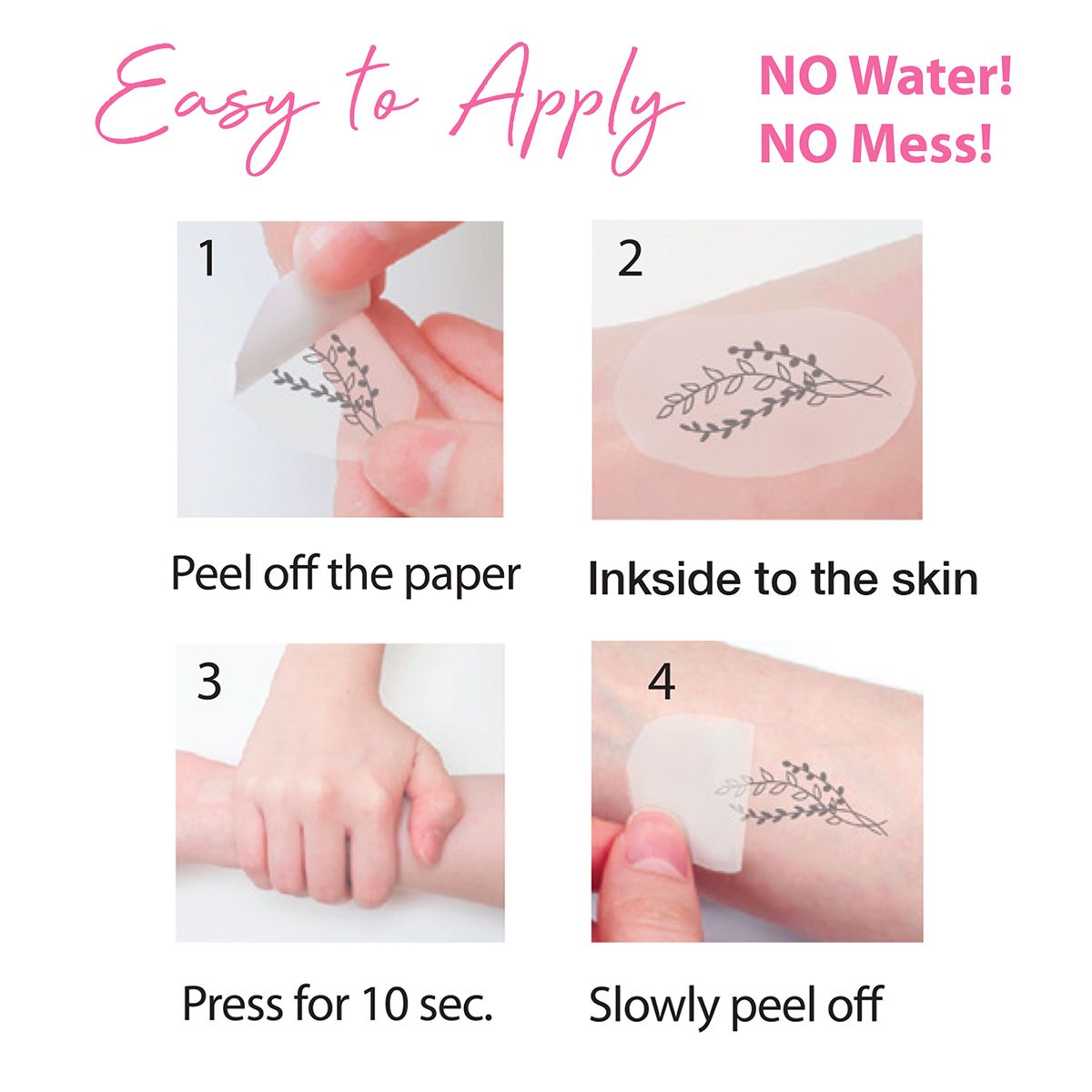 Easy to Apply

NO Water!
NO Mess!

1

Peel off the paper

2

Inkside to the skin

3

Press for 10 sec.

4

Slowly peel off